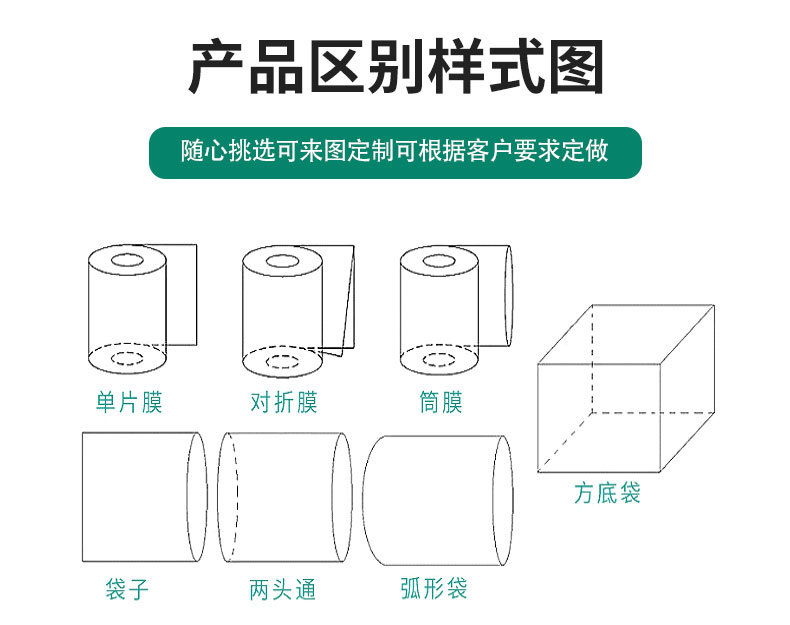 产品区别样式图

随心挑选可来图定制可根据客户要求定做

单片膜

对折膜

筒膜

方底袋

袋子

两头通

弧形袋